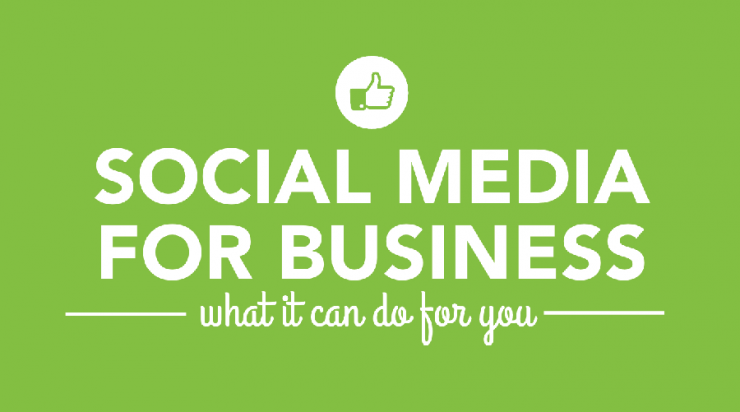 SOCIAL MEDIA FOR BUSINESS

what it can do for you